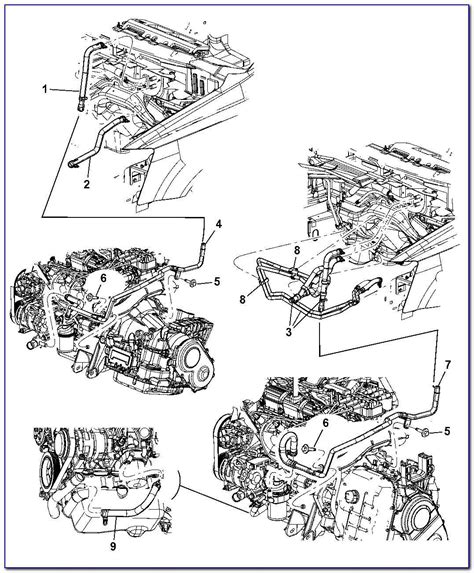 1
2
4
6
5
8
8
3
7
6
5
9